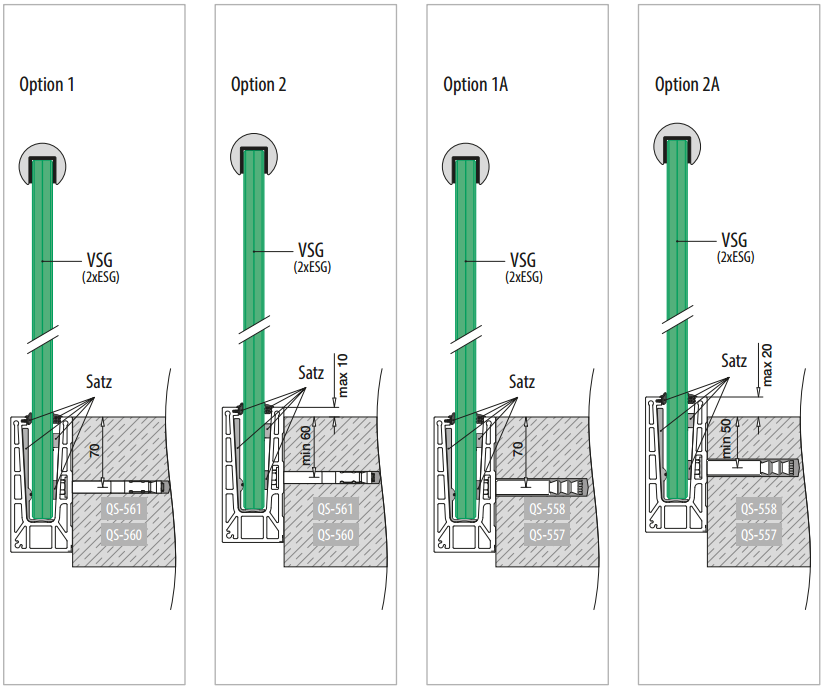 Option 1

VSG
(2xESG)

Satz

70

QS-561
QS-560

Option 2

VSG
(2xESG)

Satz

max 10

min 60

QS-561
QS-560

Option 1A

VSG
(2xESG)

Satz

70

QS-558
QS-557

Option 2A

VSG
(2xESG)

Satz

max 20

min 50

QS-558
QS-557